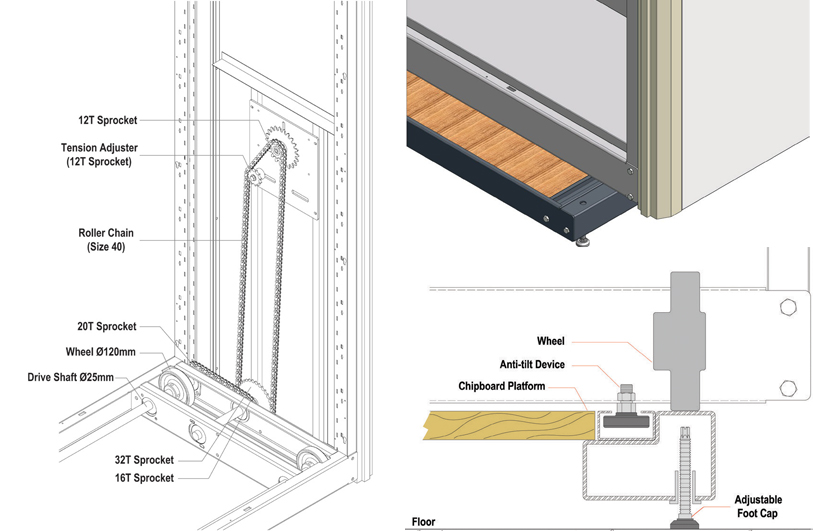 12T Sprocket

Tension Adjuster
(12T Sprocket)

Roller Chain
(Size 40)

20T Sprocket

Wheel Ø120mm

Drive Shaft Ø25mm

32T Sprocket

16T Sprocket

Wheel

Anti-tilt Device

Chipboard Platform

Adjustable
Foot Cap

Floor